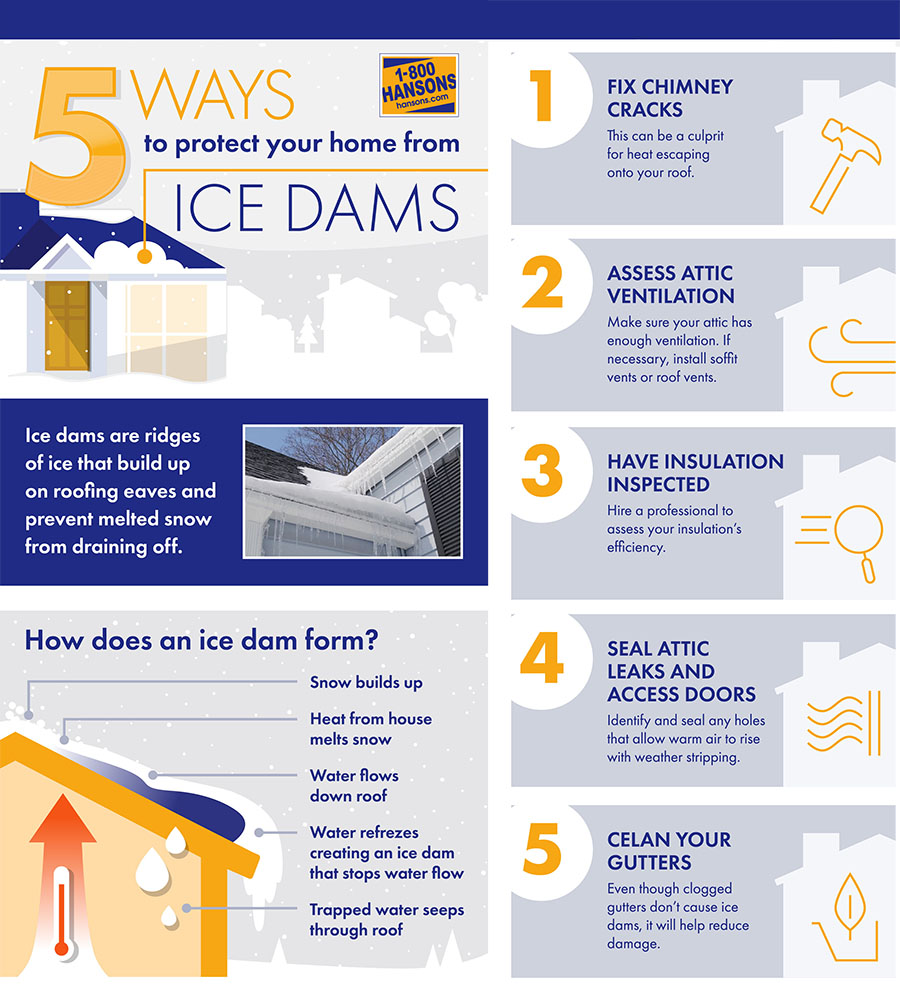 5 WAYS to protect your home from ICE DAMS

1-800 HANSONS hansons.com

Ice dams are ridges of ice that build up on roofing eaves and prevent melted snow from draining off.

How does an ice dam form?

Snow builds up

Heat from house melts snow

Water flows down roof

Water refrezes creating an ice dam that stops water flow

Trapped water seeps through roof

1 FIX CHIMNEY CRACKS
This can be a culprit for heat escaping onto your roof.

2 ASSESS ATTIC VENTILATION
Make sure your attic has enough ventilation. If necessary, install soffit vents or roof vents.

3 HAVE INSULATION INSPECTED
Hire a professional to assess your insulation's efficiency.

4 SEAL ATTIC LEAKS AND ACCESS DOORS
Identify and seal any holes that allow warm air to rise with weather stripping.

5 CELAN YOUR GUTTERS
Even though clogged gutters don't cause ice dams, it will help reduce damage.