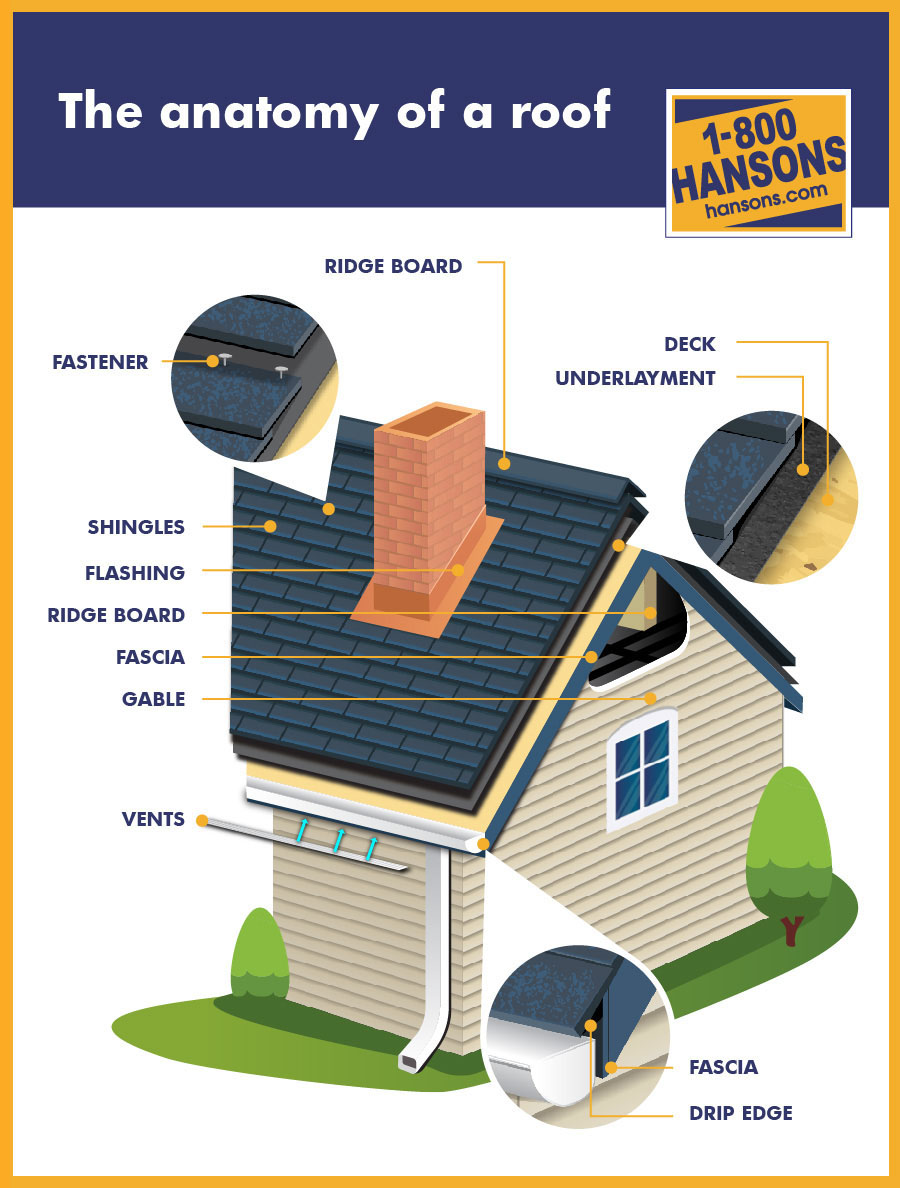 The anatomy of a roof

1-800 HANSONS hansons.com

RIDGE BOARD

FASTENER

DECK

UNDERLAYMENT

SHINGLES

FLASHING

RIDGE BOARD

FASCIA

GABLE

VENTS

FASCIA

DRIP EDGE